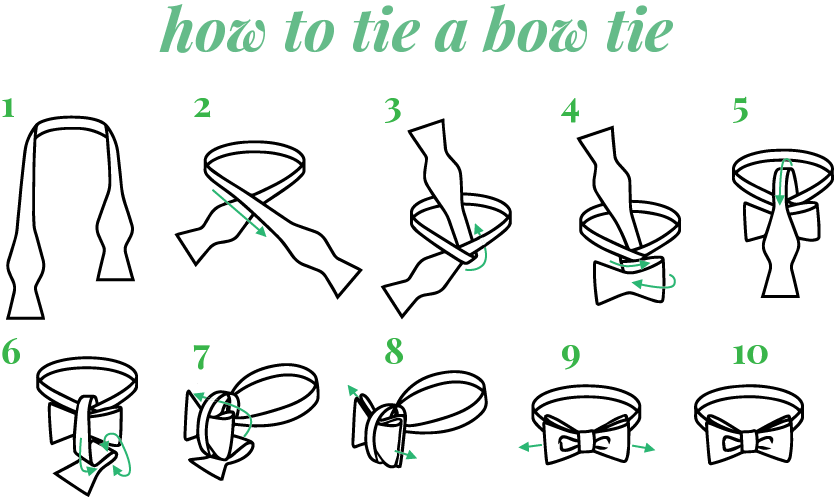 how to tie a bow tie

1

2

3

4

5

6

7

8

9

10